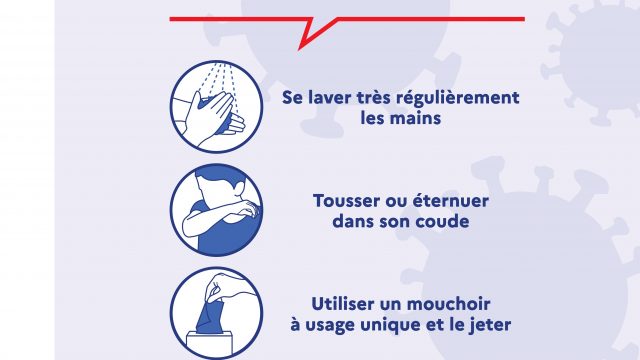 Se laver très régulièrement les mains

Tousser ou éternuer dans son coude

Utiliser un mouchoir à usage unique et le jeter