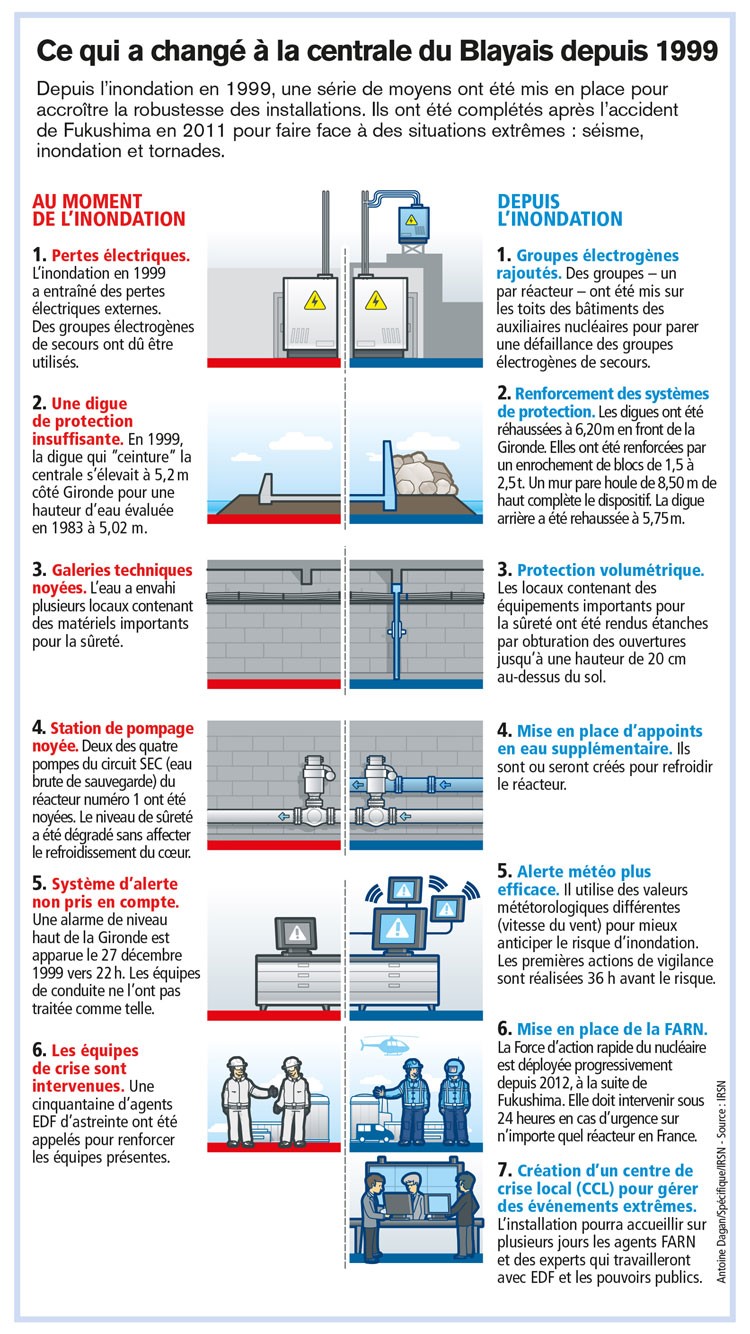 Ce qui a changé à la centrale du Blayais depuis 1999

Depuis l'inondation en 1999, une série de moyens ont été mis en place pour accroître la robustesse des installations. Ils ont été complétés après l'accident de Fukushima en 2011 pour faire face à des situations extrêmes : séisme, inondation et tornades.

AU MOMENT DE L'INONDATION

1. Pertes électriques. L'inondation en 1999 a entraîné des pertes électriques externes. Des groupes électrogènes de secours ont dû être utilisés.

2. Une digue de protection insuffisante. En 1999, la digue qui "ceinture" la centrale s'élevait à 5,2 m côté Gironde pour une hauteur d'eau évaluée en 1983 à 5,02 m.

3. Galeries techniques noyées. L'eau a envahi plusieurs locaux contenant des matériels importants pour la sûreté.

4. Station de pompage noyée. Deux des quatre pompes du circuit SEC (eau brute de sauvegarde) du réacteur numéro 1 ont été noyées. Le niveau de sûreté a été dégradé sans affecter le refroidissement du cœur.

5. Système d'alerte non pris en compte. Une alarme de niveau haut de la Gironde est apparue le 27 décembre 1999 vers 22 h. Les équipes de conduite ne l'ont pas traitée comme telle.

6. Les équipes de crise sont intervenues. Une cinquantaine d'agents EDF d'astreinte ont été appelés pour renforcer les équipes présentes.

DEPUIS L'INONDATION

1. Groupes électrogènes rajoutés. Des groupes – un par réacteur – ont été mis sur les toits des bâtiments des auxiliaires nucléaires pour parer une défaillance des groupes électrogènes de secours.

2. Renforcement des systèmes de protection. Les digues ont été réhaussées à 6,20 m en front de la Gironde. Elles ont été renforcées par un enrochement de blocs de 1,5 à 2,5 t. Un mur pare houle de 8,50 m de haut complète le dispositif. La digue arrière a été rehaussée à 5,75 m.

3. Protection volumétrique. Les locaux contenant des équipements importants pour la sûreté ont été rendus étanches par obturation des ouvertures jusqu'à une hauteur de 20 cm au-dessus du sol.

4. Mise en place d'appoints en eau supplémentaire. Ils sont ou seront créés pour refroidir le réacteur.

5. Alerte météo plus efficace. Il utilise des valeurs mététorologiques différentes (vitesse du vent) pour mieux anticiper le risque d'inondation. Les premières actions de vigilance sont réalisées 36 h avant le risque.

6. Mise en place de la FARN. La Force d'action rapide du nucléaire est déployée progressivement depuis 2012, à la suite de Fukushima. Elle doit intervenir sous 24 heures en cas d'urgence sur n'importe quel réacteur en France.

7. Création d'un centre de crise local (CCL) pour gérer des événements extrêmes. L'installation pourra accueillir sur plusieurs jours les agents FARN et des experts qui travailleront avec EDF et les pouvoirs publics.

Antoine Dagan/Spécifique/IRSN - Source : IRSN