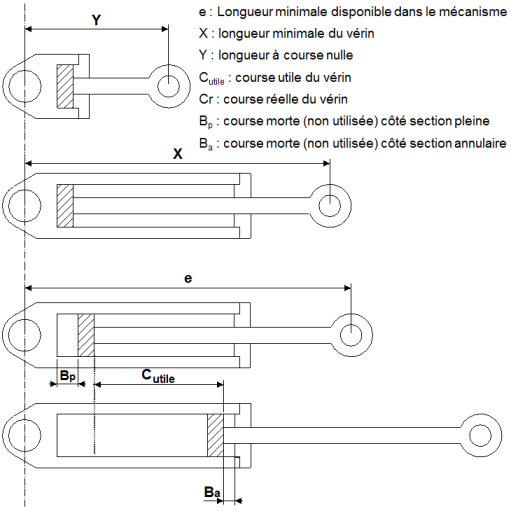 Y

e : Longueur minimale disponible dans le mécanisme
X : longueur minimale du vérin
Y : longueur à course nulle
$C_{utile}$ : course utile du vérin
Cr : course réelle du vérin
$B_p$ : course morte (non utilisée) côté section pleine
$B_a$ : course morte (non utilisée) côté section annulaire

X

e

$B_p$

$C_{utile}$

$B_a$