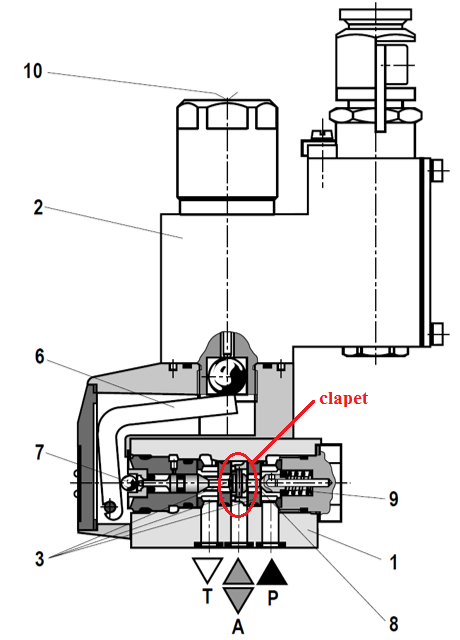 10
2
6
clapet
7
9
3
1
T
P
A
8