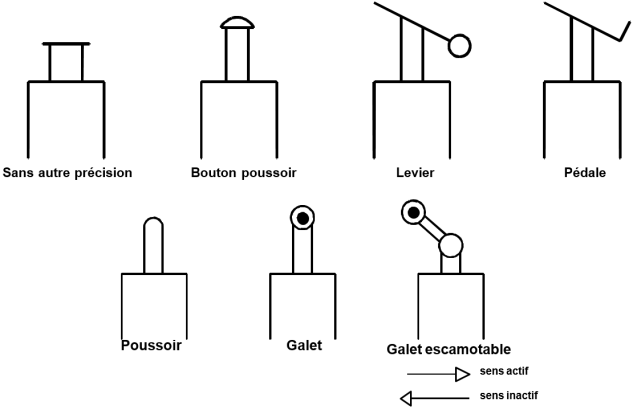 Sans autre précision
Bouton poussoir
Levier
Pédale
Poussoir
Galet
Galet escamotable
sens actif
sens inactif