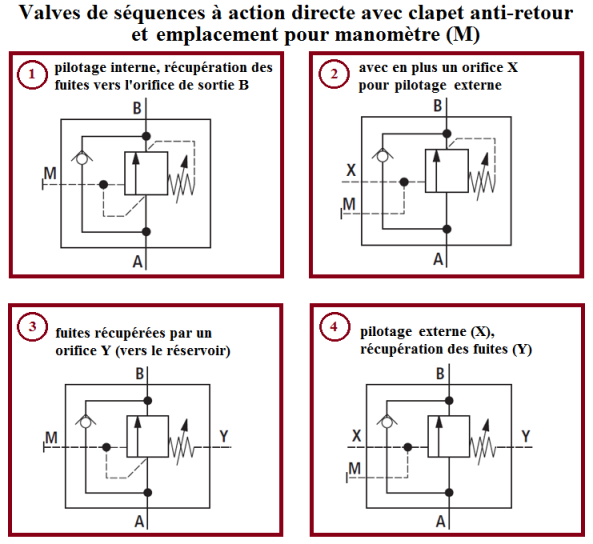 Valves de séquences à action directe avec clapet anti-retour et emplacement pour manomètre (M)

1 pilotage interne, récupération des fuites vers l'orifice de sortie B

B
M
A

2 avec en plus un orifice X pour pilotage externe

B
X
M
A

3 fuites récupérées par un orifice Y (vers le réservoir)

B
M
Y
A

4 pilotage externe (X), récupération des fuites (Y)

B
X
Y
M
A