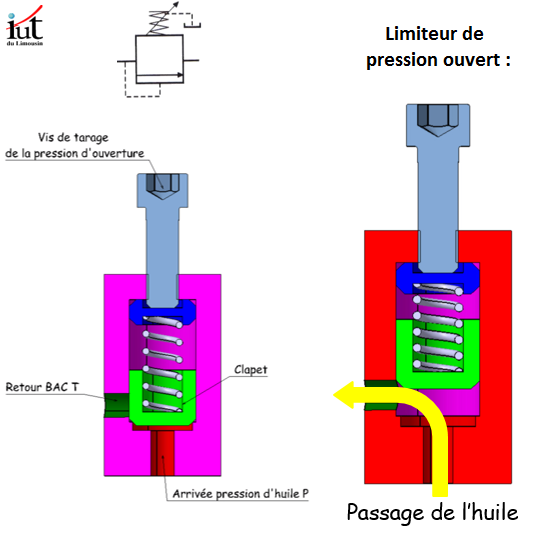 iut
du Limousin

Limiteur de pression ouvert :

Vis de tarage
de la pression d'ouverture

Clapet

Retour BAC T

Arrivée pression d'huile P

Passage de l'huile