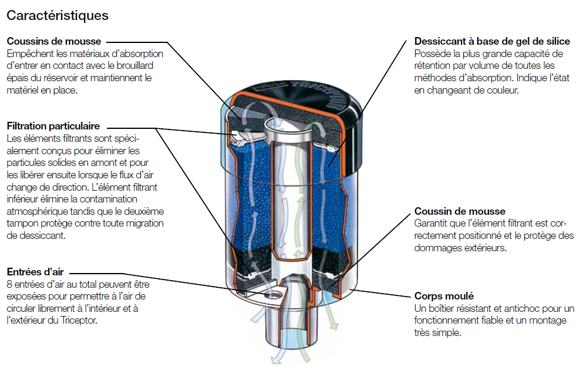 Caractéristiques

Coussins de mousse
Empêchent les matériaux d'absorption d'entrer en contact avec le brouillard épais du réservoir et maintiennent le matériel en place.

Filtration particulaire
Les éléments filtrants sont spécialement conçus pour éliminer les particules solides en amont et pour les libérer ensuite lorsque le flux d'air change de direction. L'élément filtrant inférieur élimine la contamination atmosphérique tandis que le deuxième tampon protège contre toute migration de dessiccant.

Entrées d'air
8 entrées d'air au total peuvent être exposées pour permettre à l'air de circuler librement à l'intérieur et à l'extérieur du Triceptor.

Dessiccant à base de gel de silice
Possède la plus grande capacité de rétention par volume de toutes les méthodes d'absorption. Indique l'état en changeant de couleur.

Coussin de mousse
Garantit que l'élément filtrant est correctement positionné et le protège des dommages extérieurs.

Corps moulé
Un boîtier résistant et antichoc pour un fonctionnement fiable et un montage très simple.

TRICEPTOR