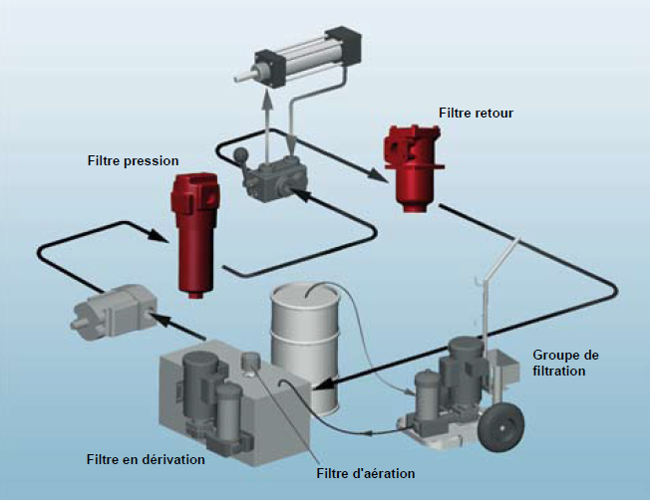 Filtre retour

Filtre pression

Groupe de filtration

Filtre en dérivation

Filtre d'aération