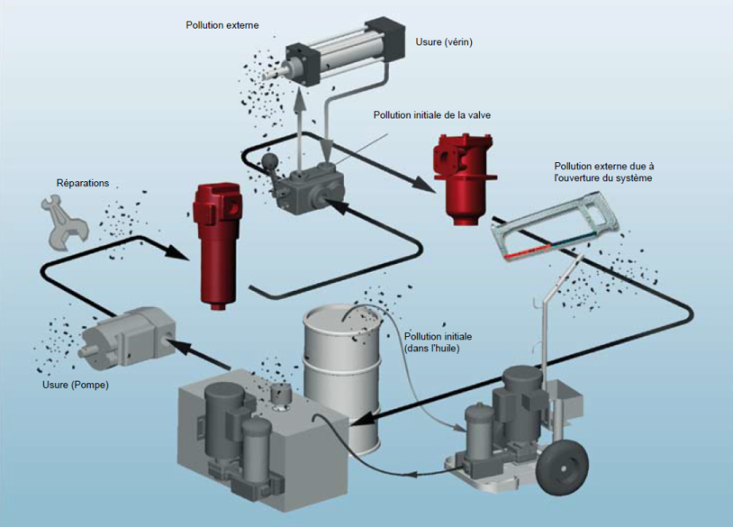 Pollution externe

Usure (vérin)

Pollution initiale de la valve

Pollution externe due à l'ouverture du système

Réparations

Pollution initiale (dans l'huile)

Usure (Pompe)