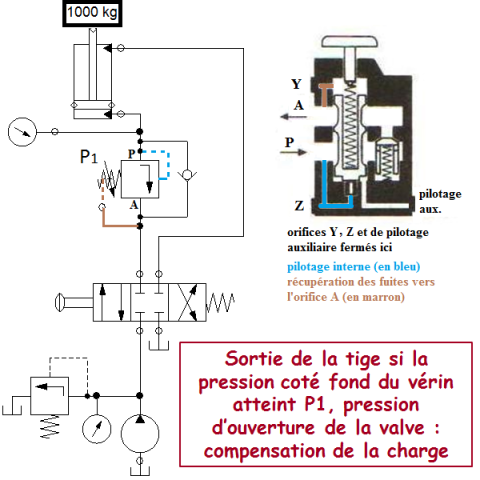 1000 kg

P1

P

A

Y

A

P

Z

pilotage aux.

orifices Y, Z et de pilotage auxiliaire fermés ici

pilotage interne (en bleu)

récupération des fuites vers l'orifice A (en marron)

Sortie de la tige si la pression coté fond du vérin atteint P1, pression d'ouverture de la valve : compensation de la charge