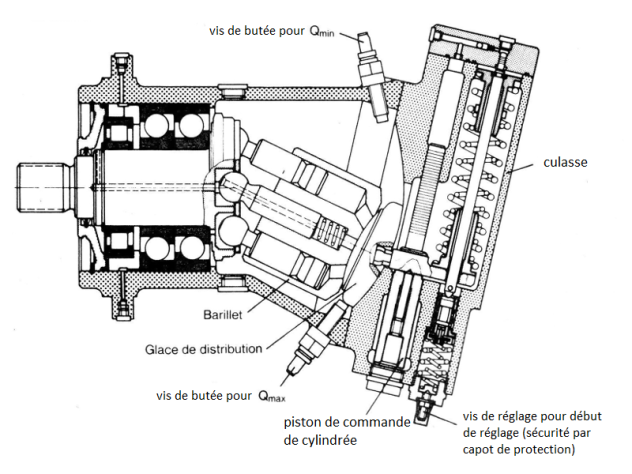 vis de butée pour $Q_{min}$

culasse

Barillet

Glace de distribution

vis de butée pour $Q_{max}$

piston de commande de cylindrée

vis de réglage pour début de réglage (sécurité par capot de protection)